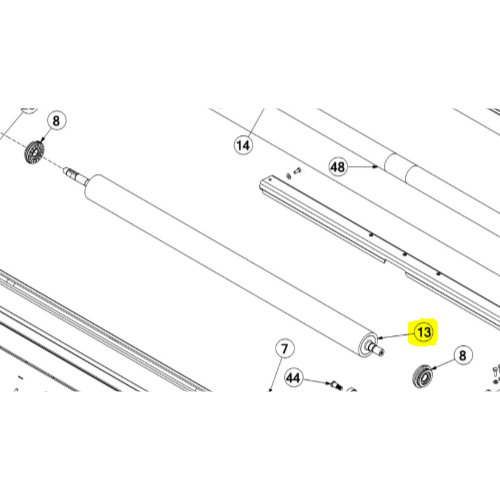 8
14
48
13
7
44
8