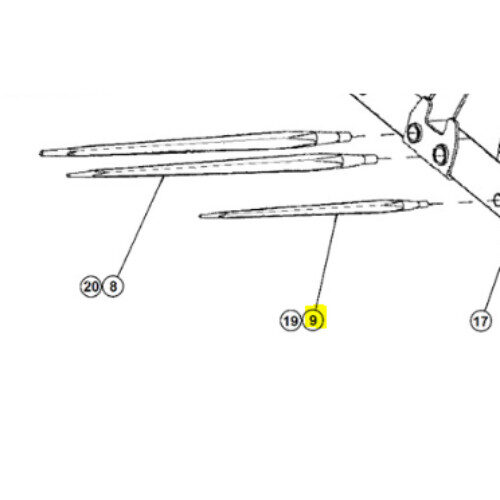 20 8

19 9

17